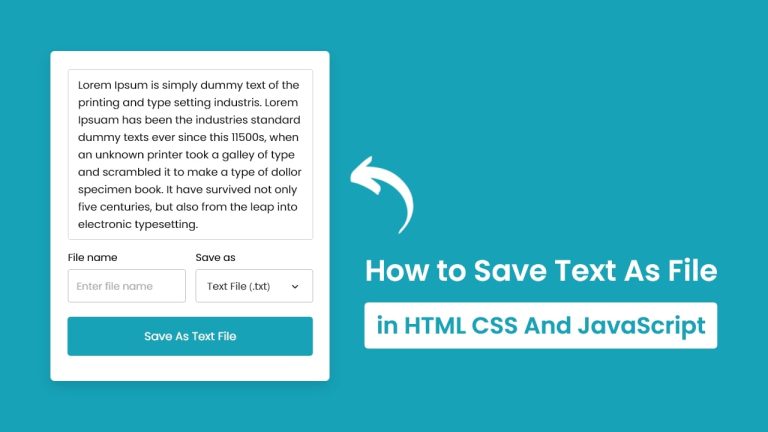 Lorem Ipsum is simply dummy text of the printing and type setting industris. Lorem Ipsuam has been the industries standard dummy texts ever since this 11500s, when an unknown printer took a galley of type and scrambled it to make a type of dollor specimen book. It have survived not only five centuries, but also from the leap into electronic typesetting.

File name

Enter file name

Save as

Text File (.txt)

Save As Text File

How to Save Text As File

in HTML CSS And JavaScript